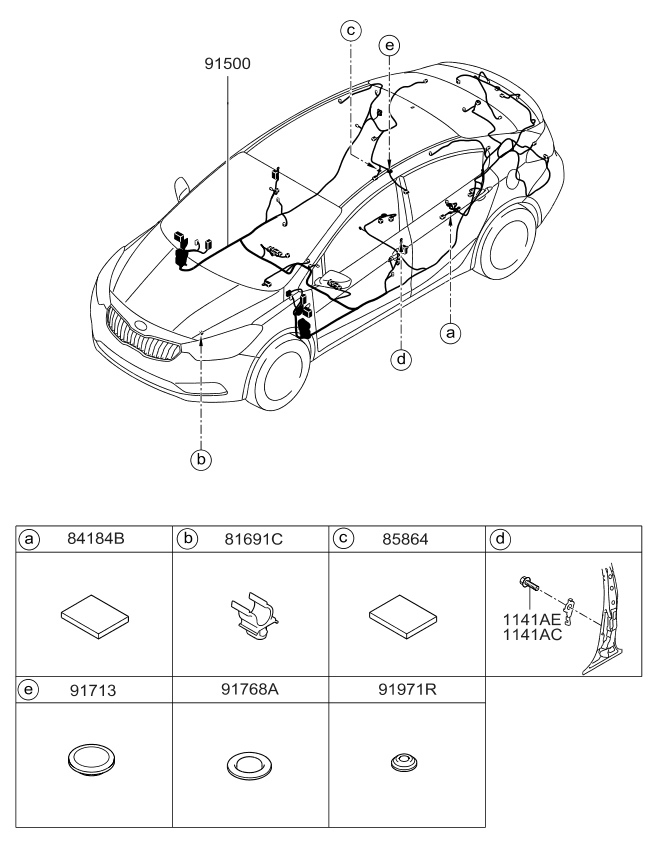 91500

c

e

a

d

b

| a 84184B | b 81691C | c 85864 | d |
|---|---|---|---|
| | | | 1141AE 1141AC |
| e 91713 | 91768A | 91971R | |