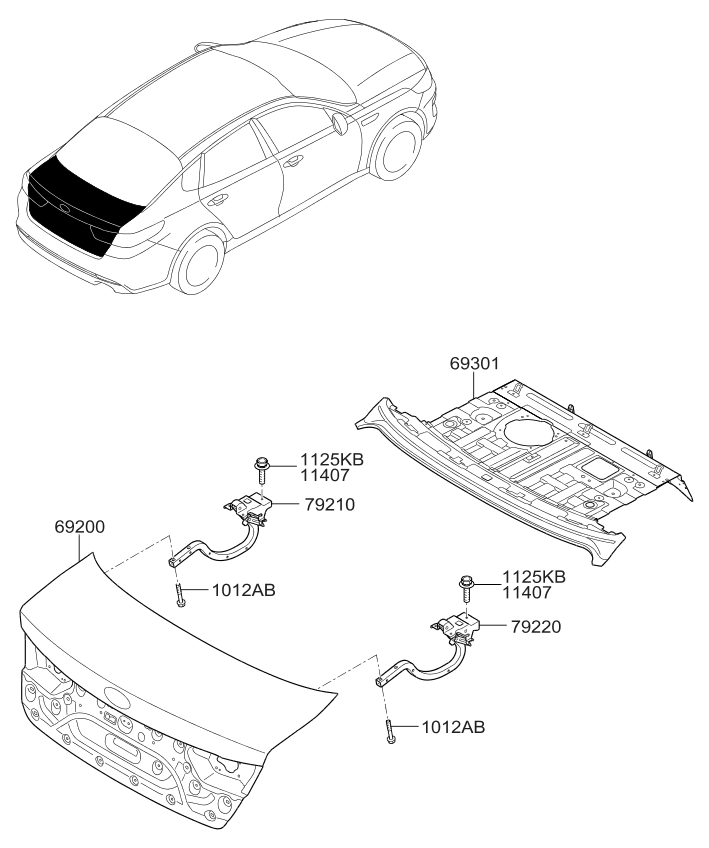 69301

1125KB
11407

79210

69200

1012AB

1125KB
11407

79220

1012AB