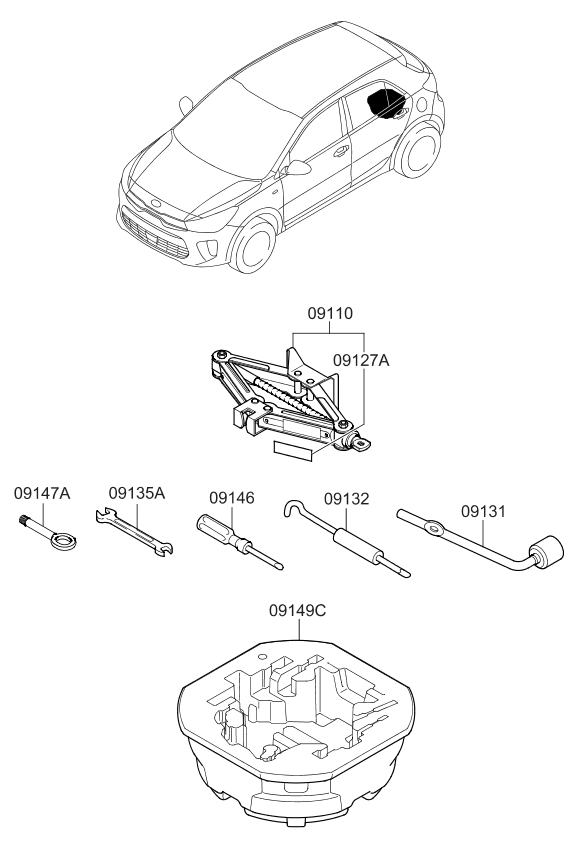 09110

09127A

09147A

09135A

09146

09132

09131

09149C