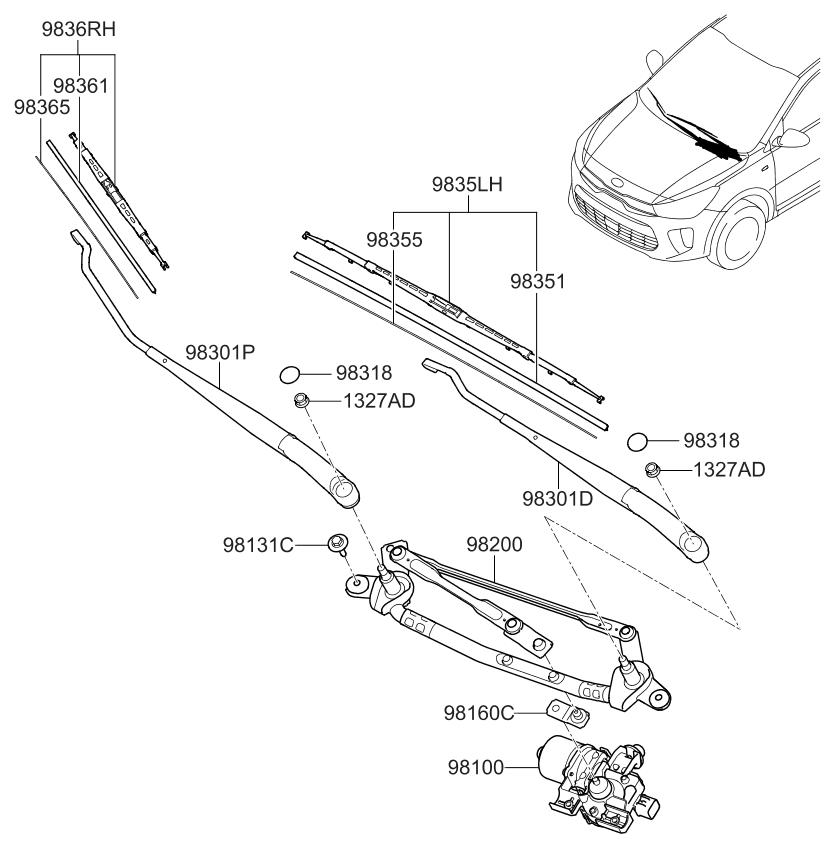 9836RH
98361
98365
9835LH
98355
98351
98301P
98318
1327AD
98318
1327AD
98301D
98131C
98200
98160C
98100