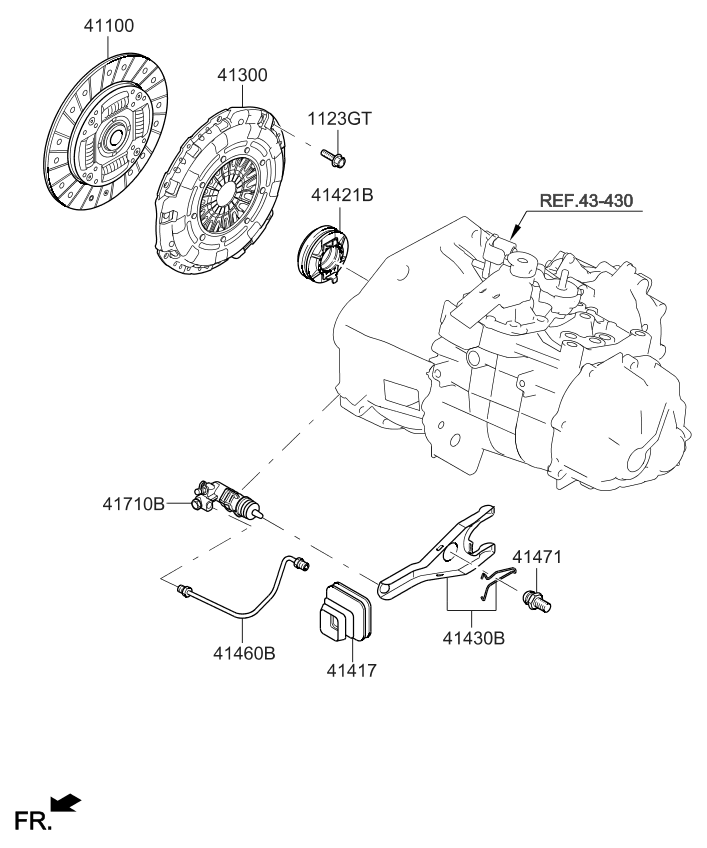 41100
41300
1123GT
41421B
REF.43-430
41710B
41471
41460B
41417
41430B
FR.