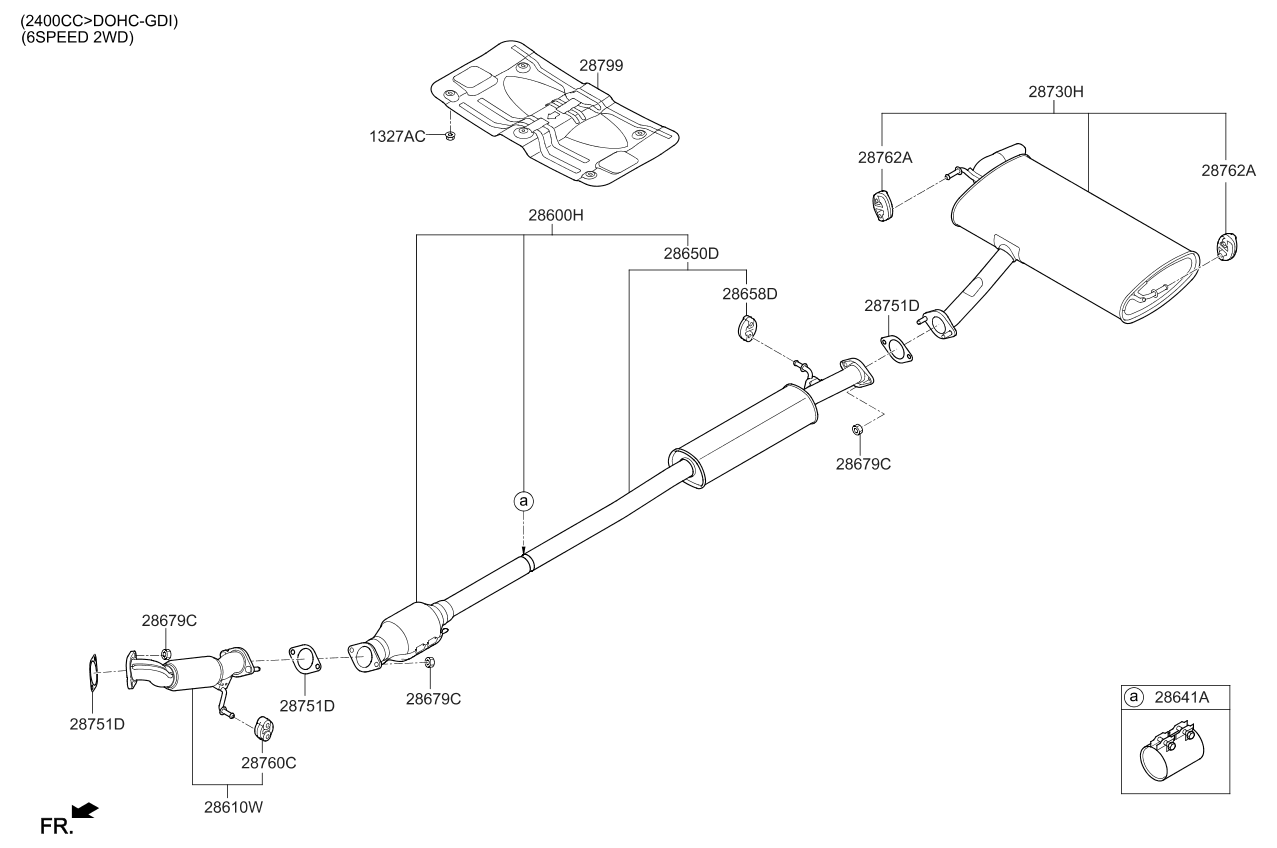 (2400CC>DOHC-GDI)
(6SPEED 2WD)

28799
1327AC
28730H
28762A
28762A
28600H
28650D
28658D
28751D
28679C
a
28679C
28751D
28751D
28679C
28760C
28610W
a 28641A
FR.