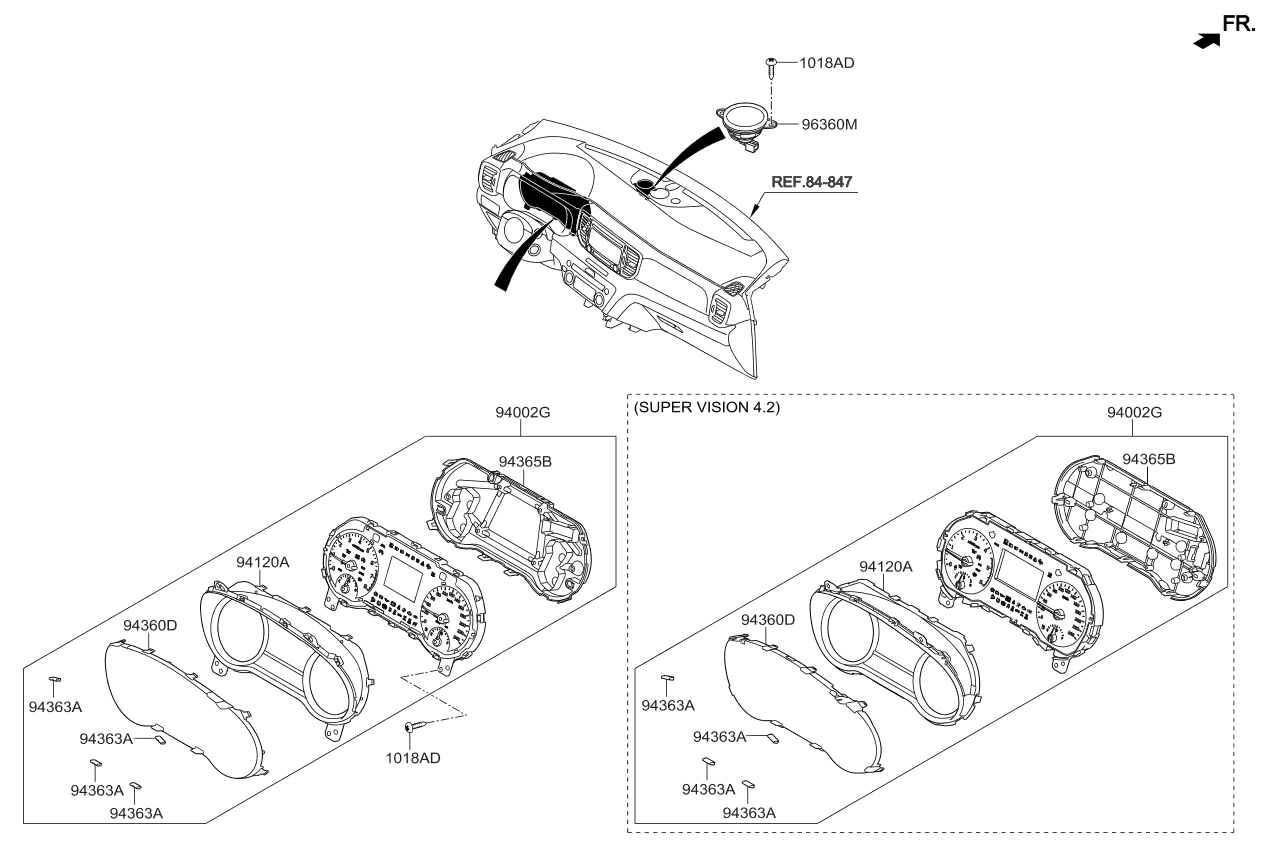 FR.

1018AD

96360M

REF.84-847

94002G

94365B

94120A

94360D

94363A

94363A

94363A

94363A

1018AD

(SUPER VISION 4.2)

94002G

94365B

94120A

94360D

94363A

94363A

94363A

94363A