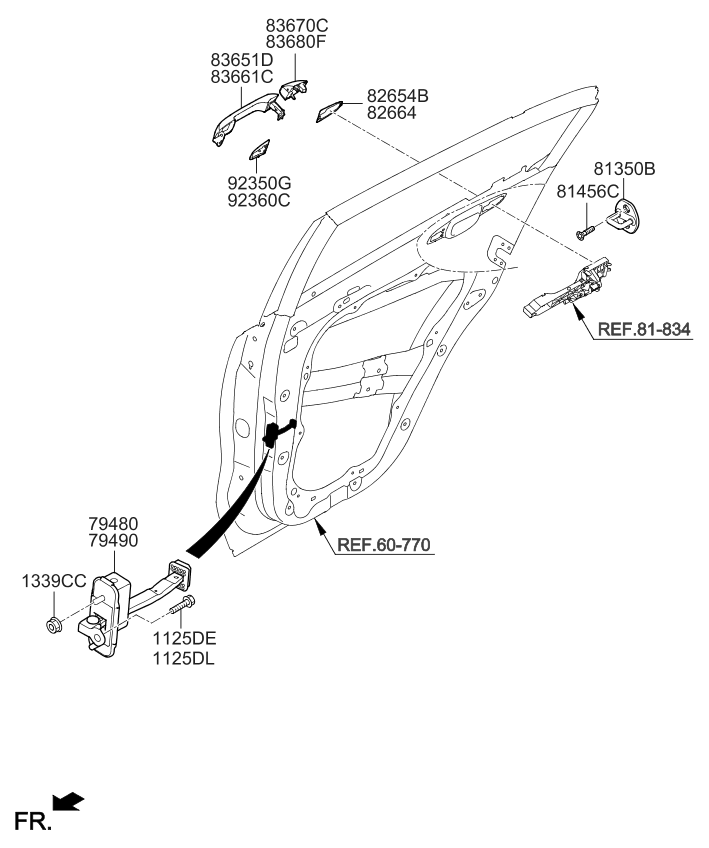 83670C
83680F

83651D
83661C

82654B
82664

92350G
92360C

81350B

81456C

REF.81-834

79480
79490

1339CC

1125DE
1125DL

REF.60-770

FR.