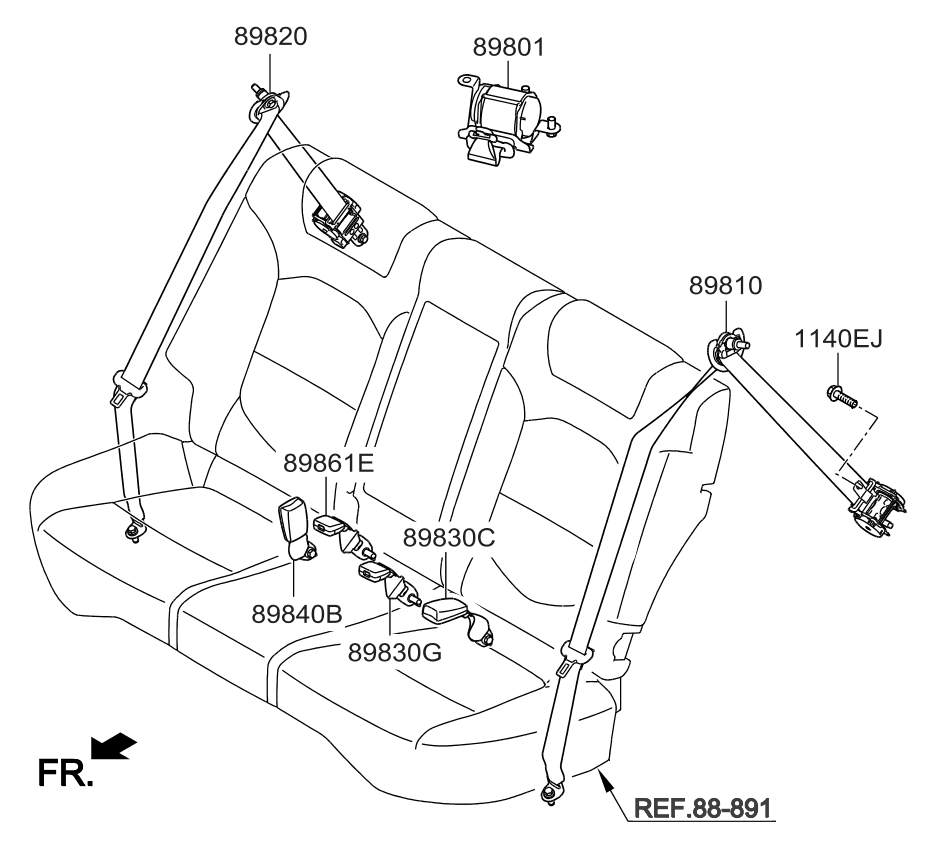 89820
89801
89810
1140EJ
89861E
89830C
89840B
89830G
FR.
REF.88-891