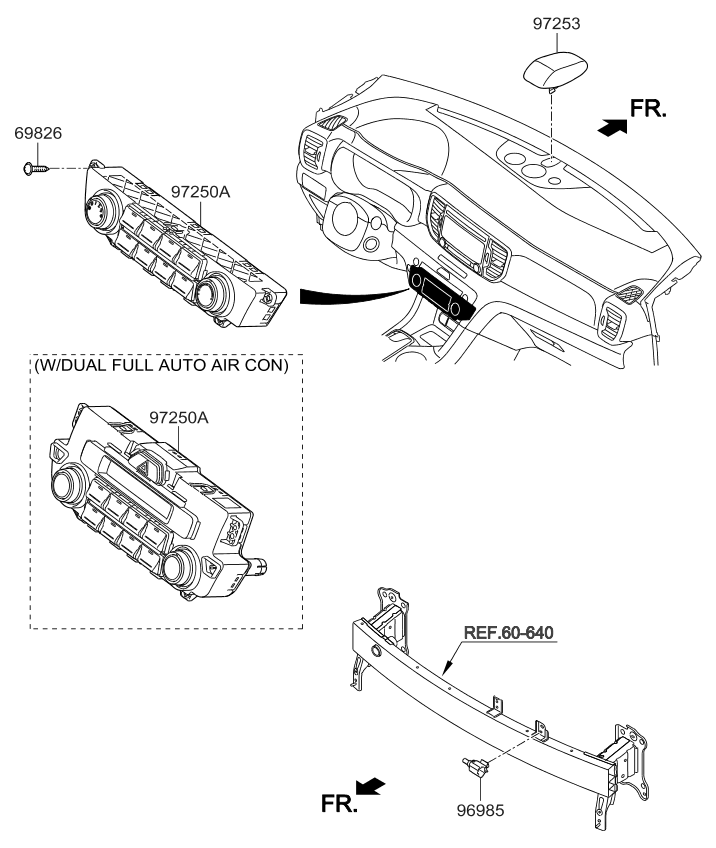 97253

FR.

69826

97250A

(W/DUAL FULL AUTO AIR CON)

97250A

REF.60-640

FR.

96985