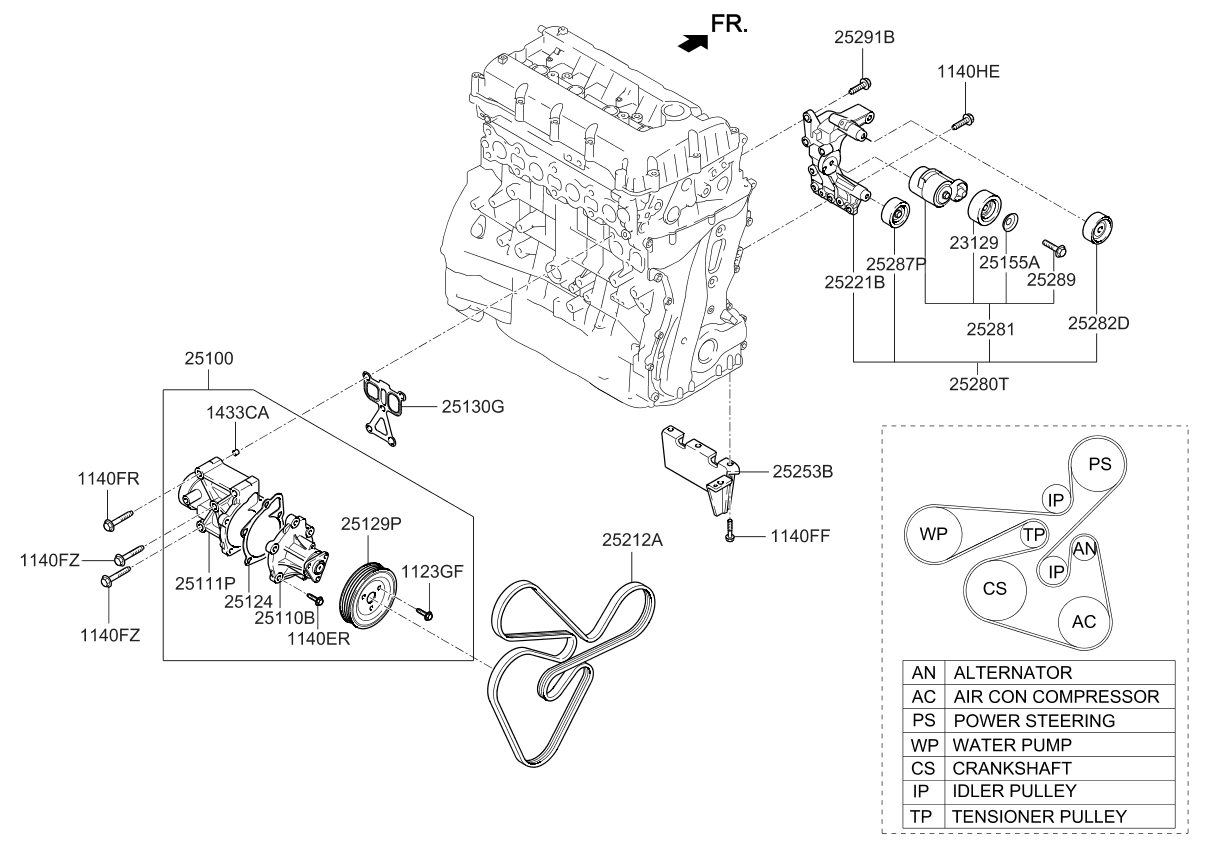 FR.

25291B
1140HE
23129
25287P
25155A
25221B
25289
25281
25282D
25280T

25100
1433CA
25130G
1140FR
1140FZ
1140FZ
25111P
25124
25110B
1140ER
25129P
1123GF
25212A
25253B
1140FF

PS
IP
WP
TP
AN
IP
CS
AC

| AN | ALTERNATOR |
|---|---|
| AC | AIR CON COMPRESSOR |
| PS | POWER STEERING |
| WP | WATER PUMP |
| CS | CRANKSHAFT |
| IP | IDLER PULLEY |
| TP | TENSIONER PULLEY |