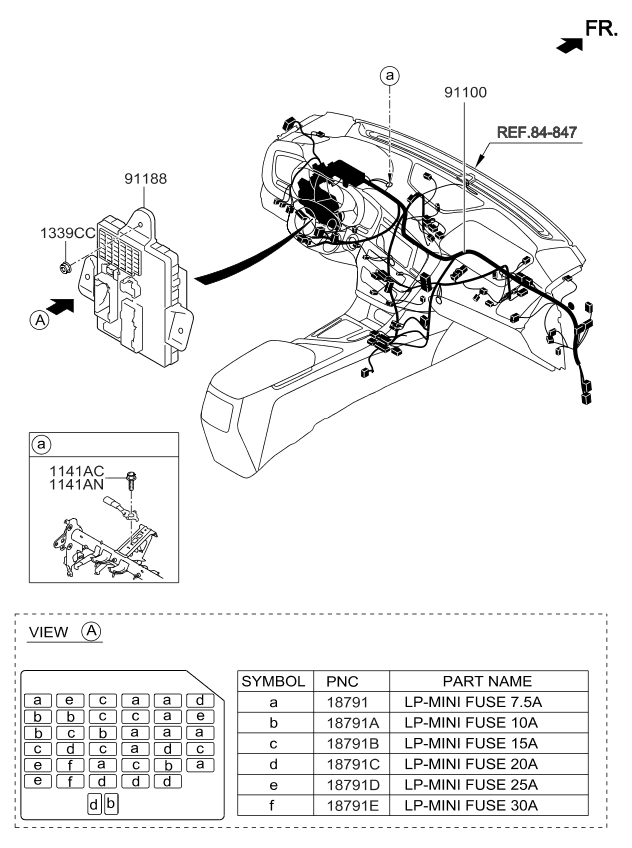 FR.

a

91100

REF.84-847

91188

1339CC

A

a

1141AC
1141AN

VIEW A

| a | e | c | a | a | d |
|---|---|---|---|---|---|
| b | b | c | c | a | e |
| b | c | b | a | a | a |
| c | d | c | a | d | c |
| e | f | a | c | b | a |
| e | f | d | d | d | |

d b

| SYMBOL | PNC | PART NAME |
|---|---|---|
| a | 18791 | LP-MINI FUSE 7.5A |
| b | 18791A | LP-MINI FUSE 10A |
| c | 18791B | LP-MINI FUSE 15A |
| d | 18791C | LP-MINI FUSE 20A |
| e | 18791D | LP-MINI FUSE 25A |
| f | 18791E | LP-MINI FUSE 30A |