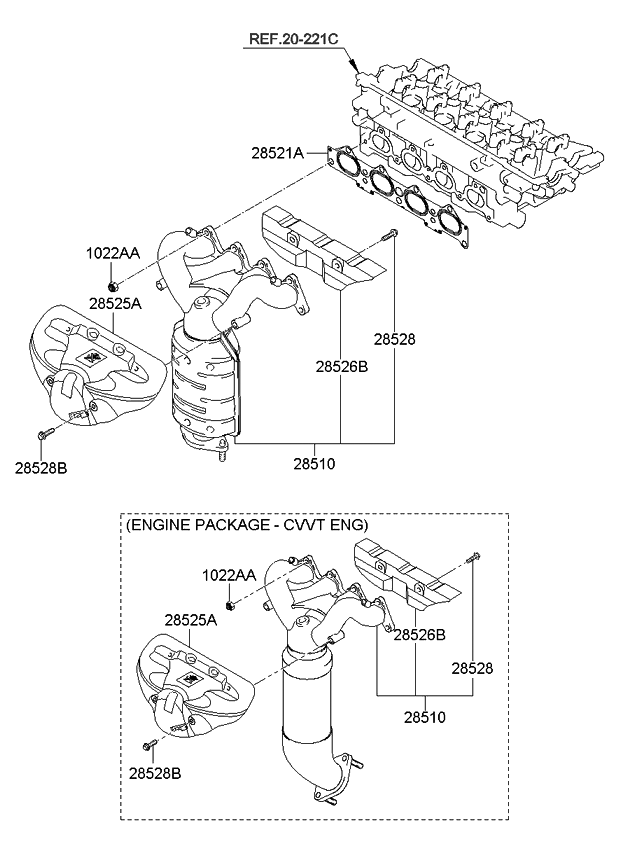 REF.20-221C

28521A

1022AA

28525A

28528

28526B

28528B

28510

(ENGINE PACKAGE - CVVT ENG)

1022AA

28525A

28526B

28528

28510

28528B