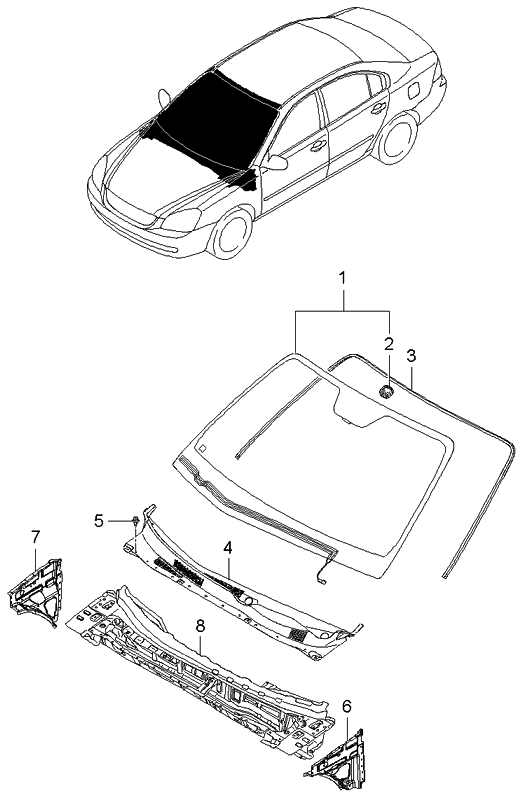 1
2
3
5
7
4
8
6