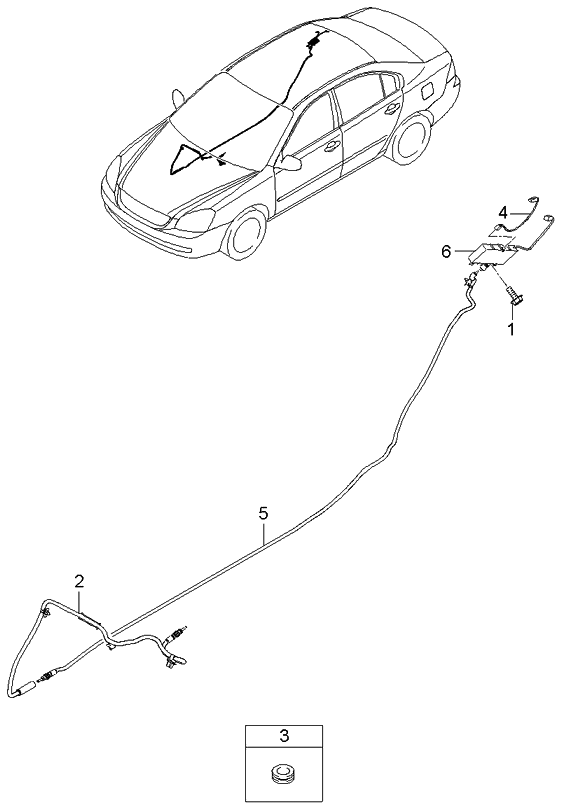 4
6
1
5
2
3