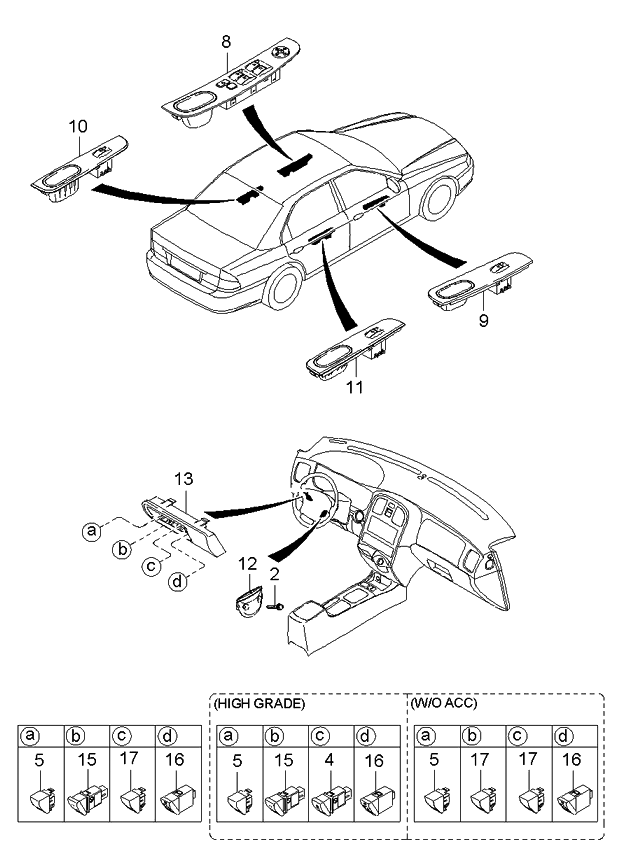 8
10
9
11
13
a
b
c
d
12
2

| a | b | c | d |
|---|---|---|---|
| 5 | 15 | 17 | 16 |

(HIGH GRADE)

| a | b | c | d |
|---|---|---|---|
| 5 | 15 | 4 | 16 |

(W/O ACC)

| a | b | c | d |
|---|---|---|---|
| 5 | 17 | 17 | 16 |