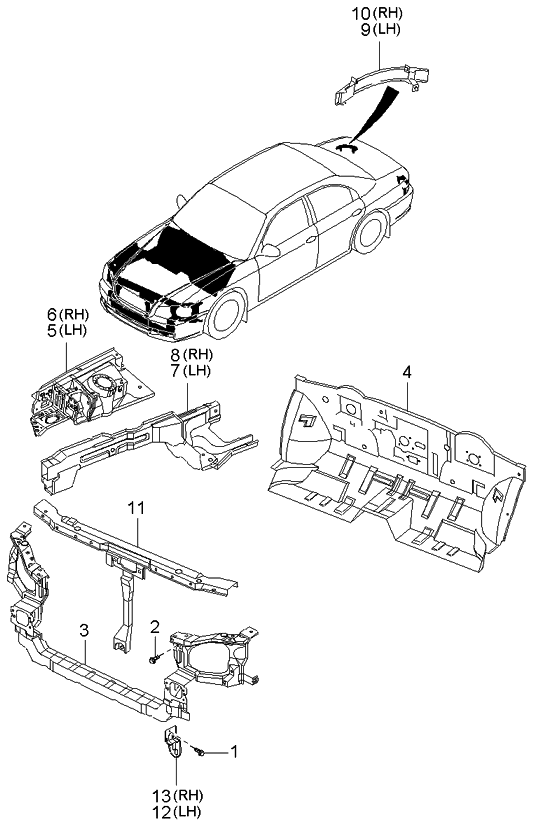 10 (RH)
9 (LH)

6 (RH)
5 (LH)

8 (RH)
7 (LH)

4

11

2

3

1

13 (RH)
12 (LH)