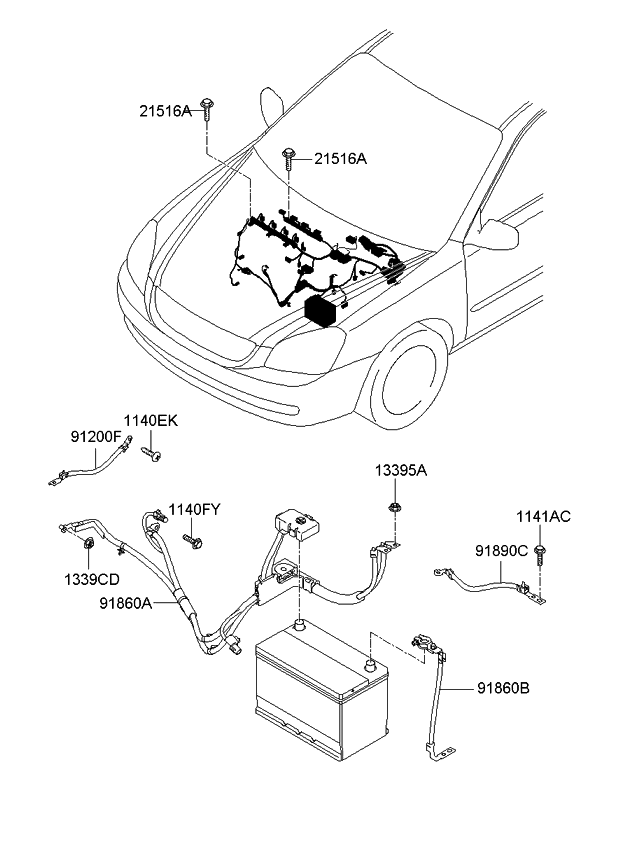 21516A
21516A
1140EK
91200F
13395A
1140FY
1141AC
91890C
1339CD
91860A
91860B