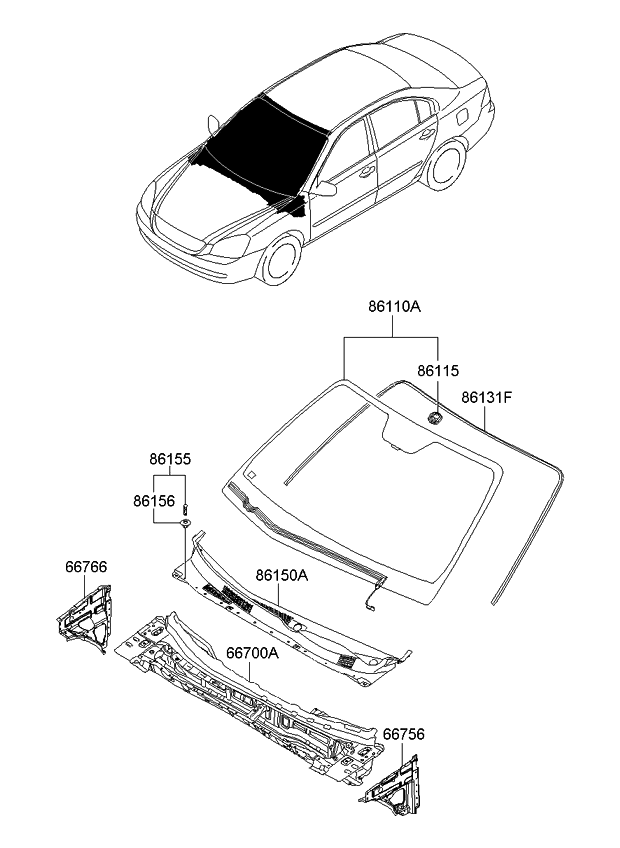 86110A

86115

86131F

86155

86156

66766

86150A

66700A

66756