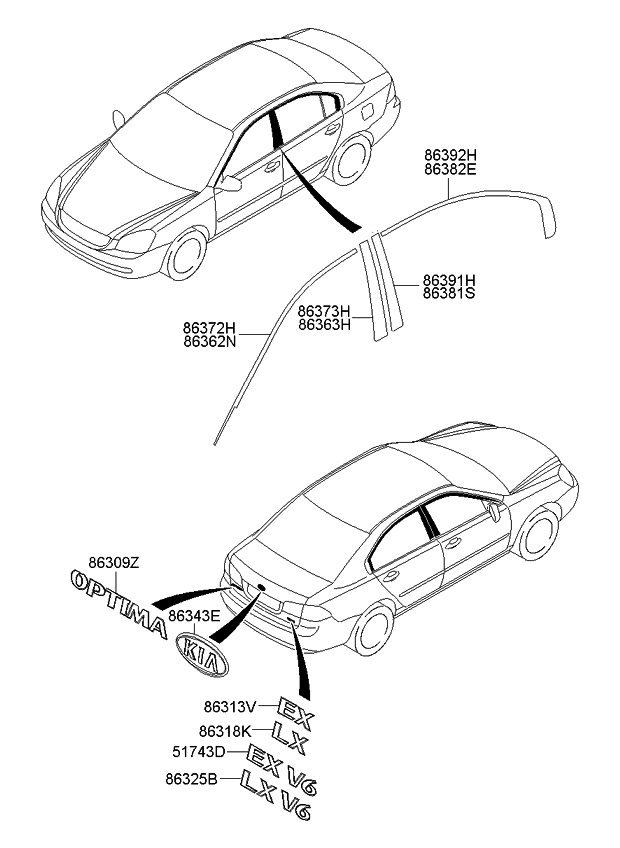 86392H
86382E

86391H
86381S

86373H
86363H

86372H
86362N

86309Z
OPTIMA

86343E
KIA

86313V EX
86318K LX
51743D EX V6
86325B LX V6