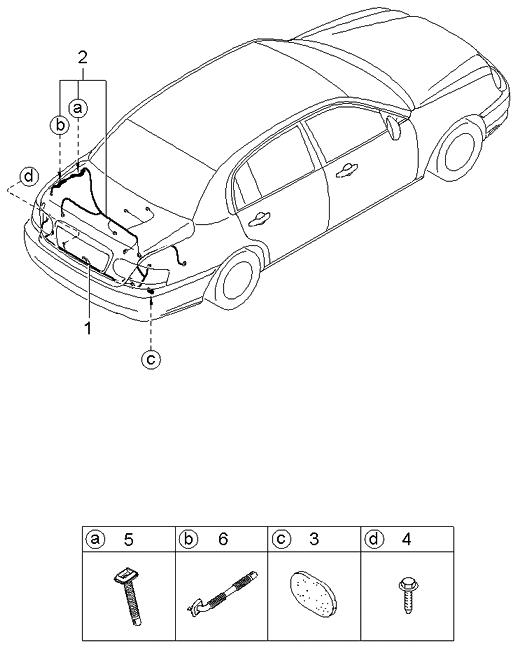 2

a

b

d

1

c

| a 5 | b 6 | c 3 | d 4 |
|---|---|---|---|
| | | | |