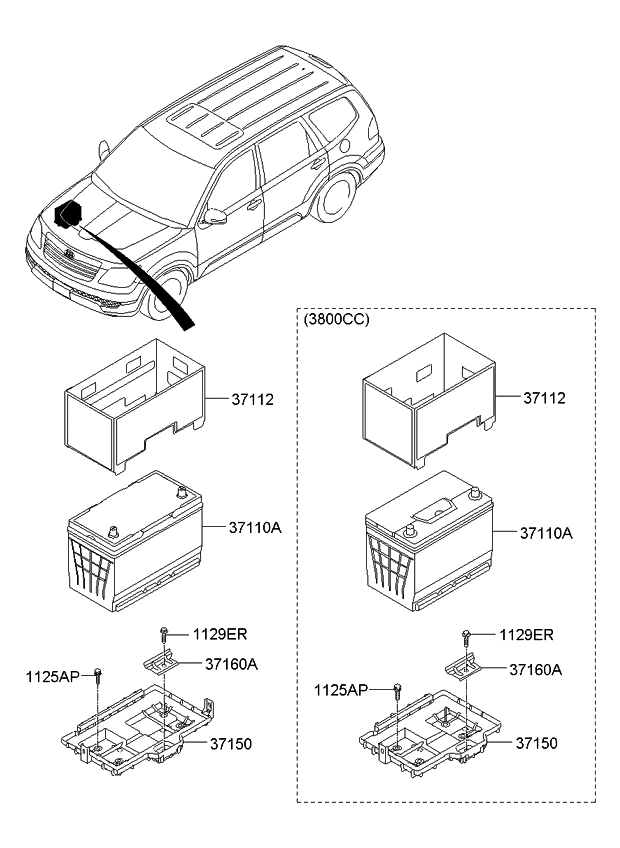 37112
37110A
1129ER
37160A
1125AP
37150

(3800CC)
37112
37110A
1129ER
37160A
1125AP
37150