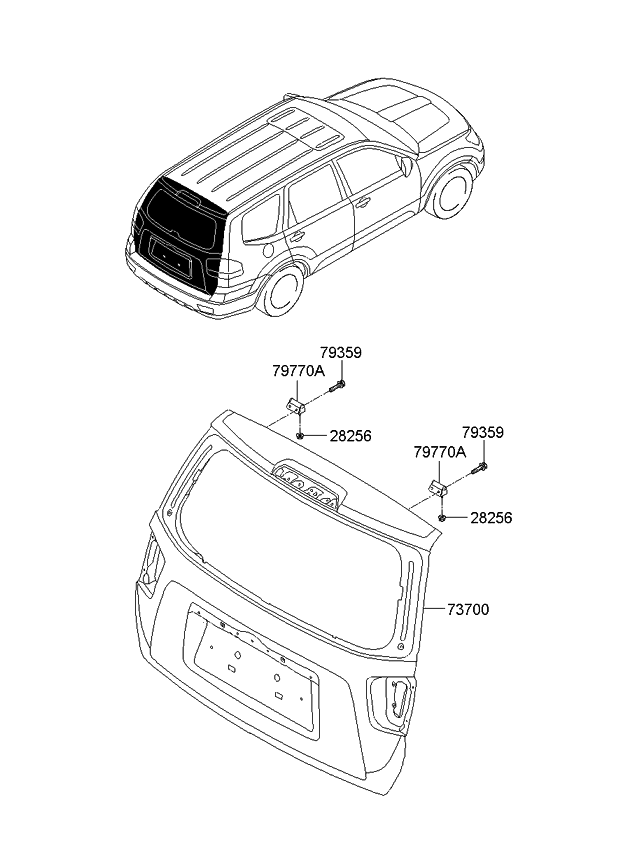 79359
79770A
28256
79359
79770A
28256
73700