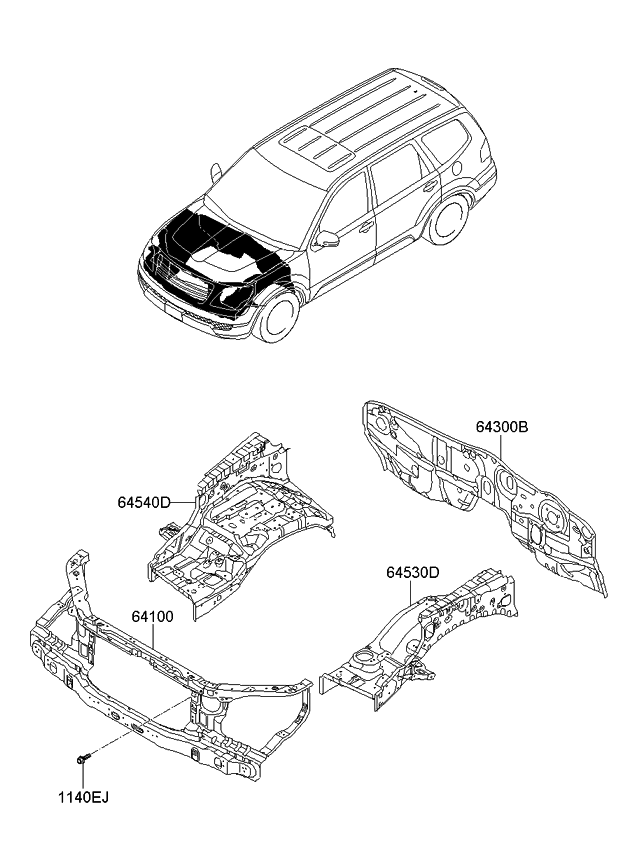 64300B
64540D
64530D
64100
1140EJ