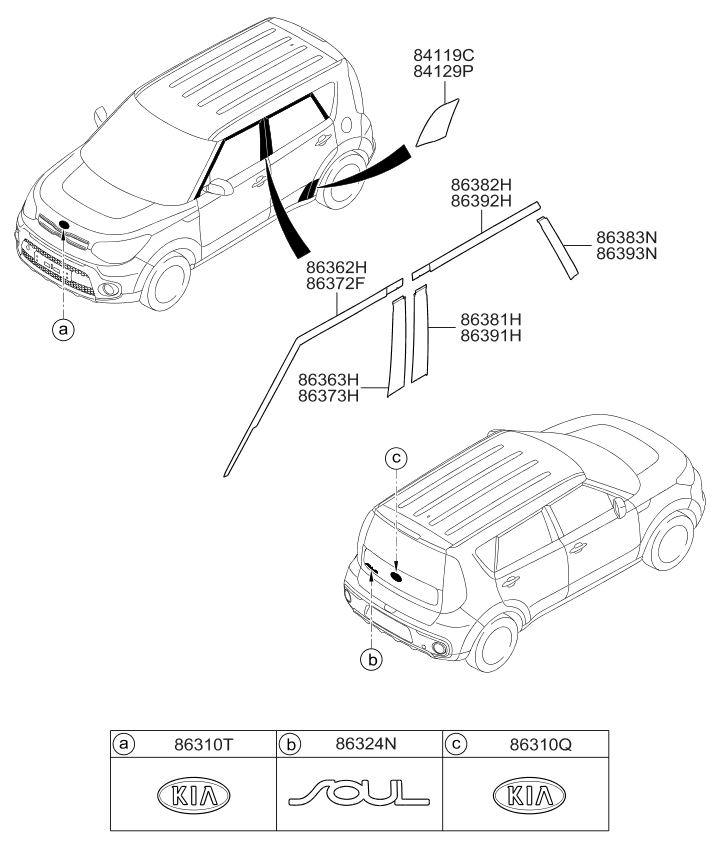 84119C
84129P

86382H
86392H

86383N
86393N

86362H
86372F

86381H
86391H

86363H
86373H

a

c

b

| a 86310T | b 86324N | c 86310Q |
|---|---|---|
| KIA | SOUL | KIA |