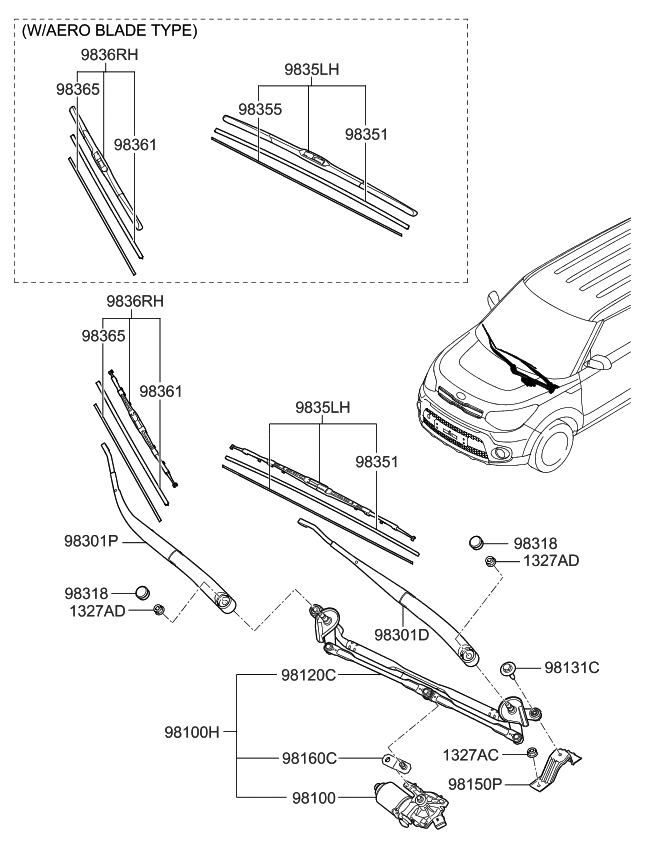 (W/AERO BLADE TYPE)
9836RH
98365
98361
9835LH
98355
98351

9836RH
98365
98361
9835LH
98351
98301P
98318
1327AD
98318
1327AD
98301D
98131C
98120C
98100H
98160C
1327AC
98150P
98100