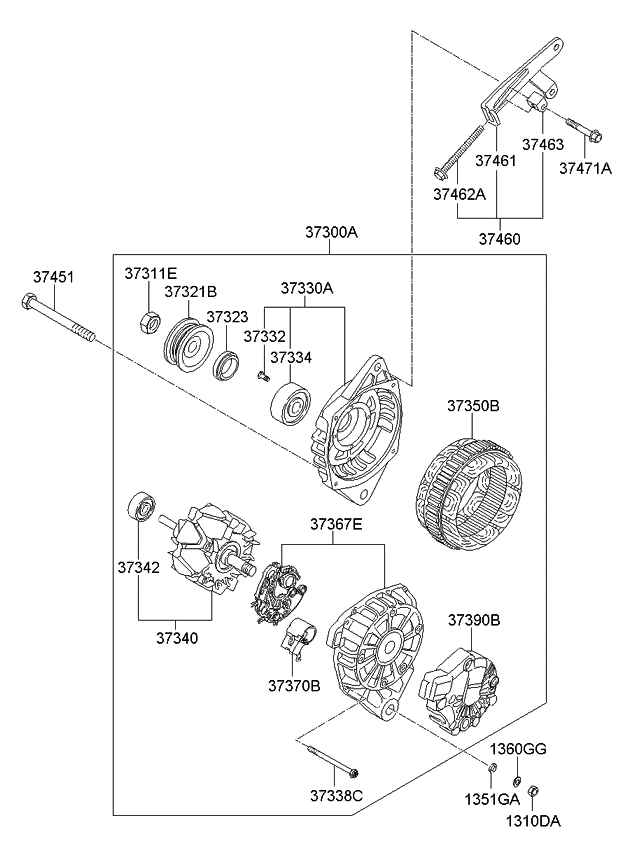 37463
37461
37471A
37462A
37460
37300A
37451
37311E
37321B
37330A
37323
37332
37334
37350B
37367E
37342
37340
37390B
37370B
1360GG
37338C
1351GA
1310DA