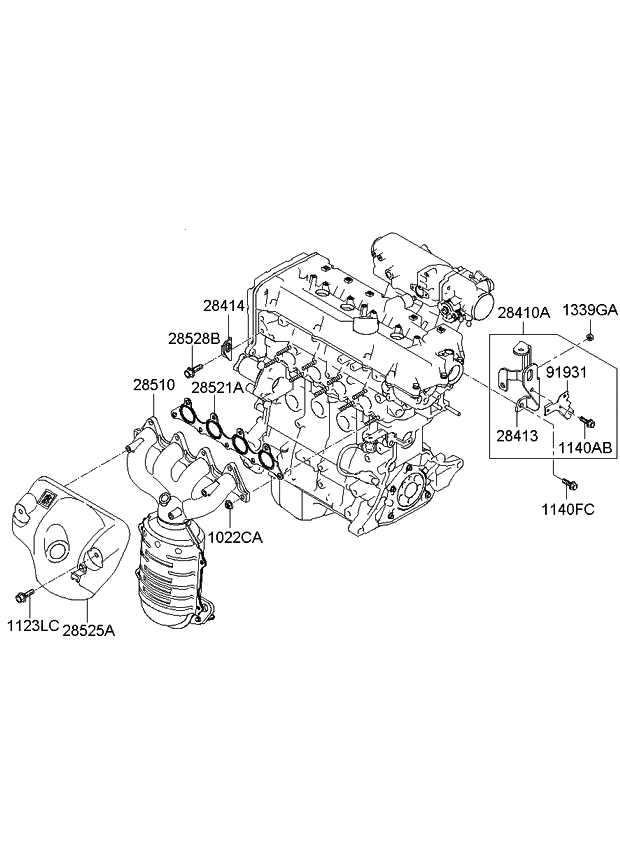 28414
28528B
28510
28521A
28410A
1339GA
91931
28413
1140AB
1140FC
1022CA
1123LC
28525A