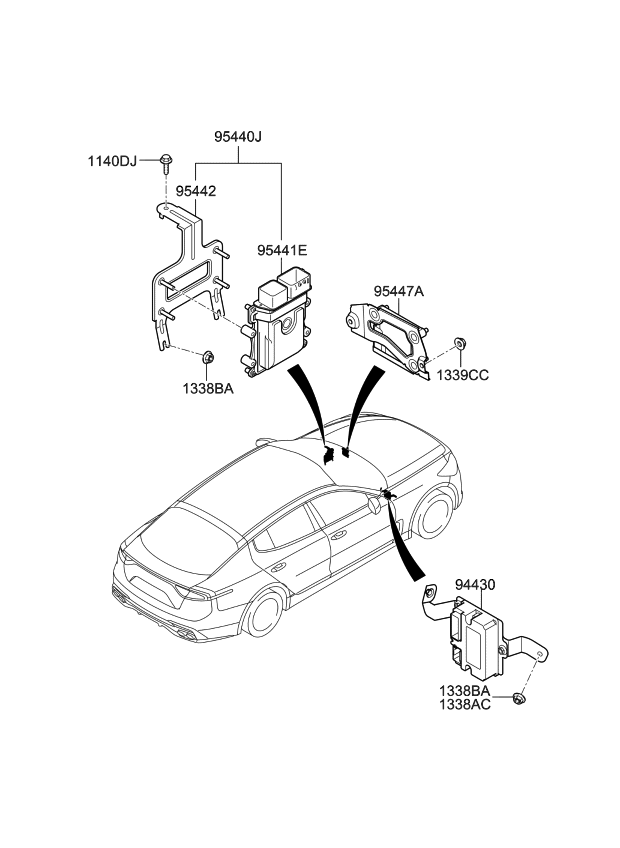 95440J
1140DJ
95442
95441E
95447A
1339CC
1338BA
94430
1338BA
1338AC