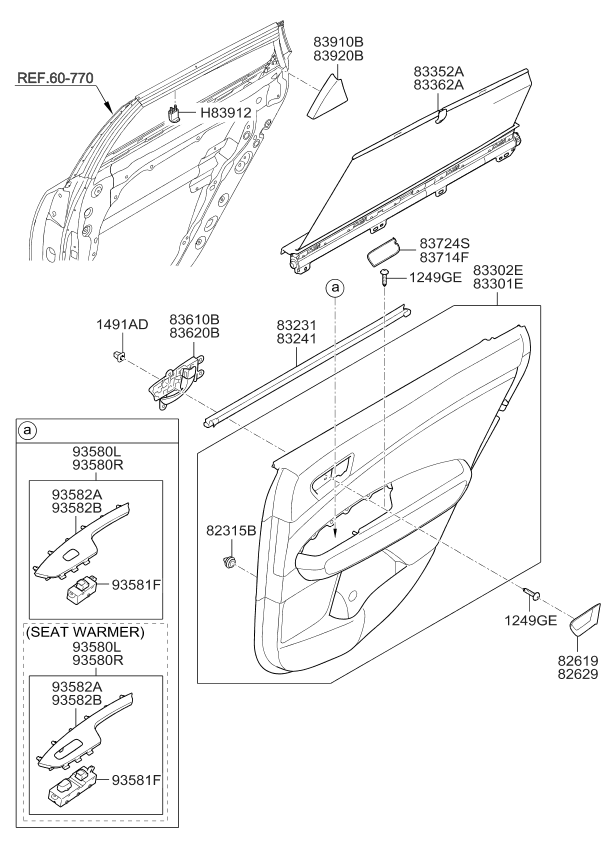 REF.60-770

H83912

83910B
83920B

83352A
83362A

83724S
83714F

1249GE

83302E
83301E

a

1491AD

83610B
83620B

83231
83241

a

93580L
93580R

93582A
93582B

93581F

(SEAT WARMER)
93580L
93580R

93582A
93582B

93581F

82315B

1249GE

82619
82629