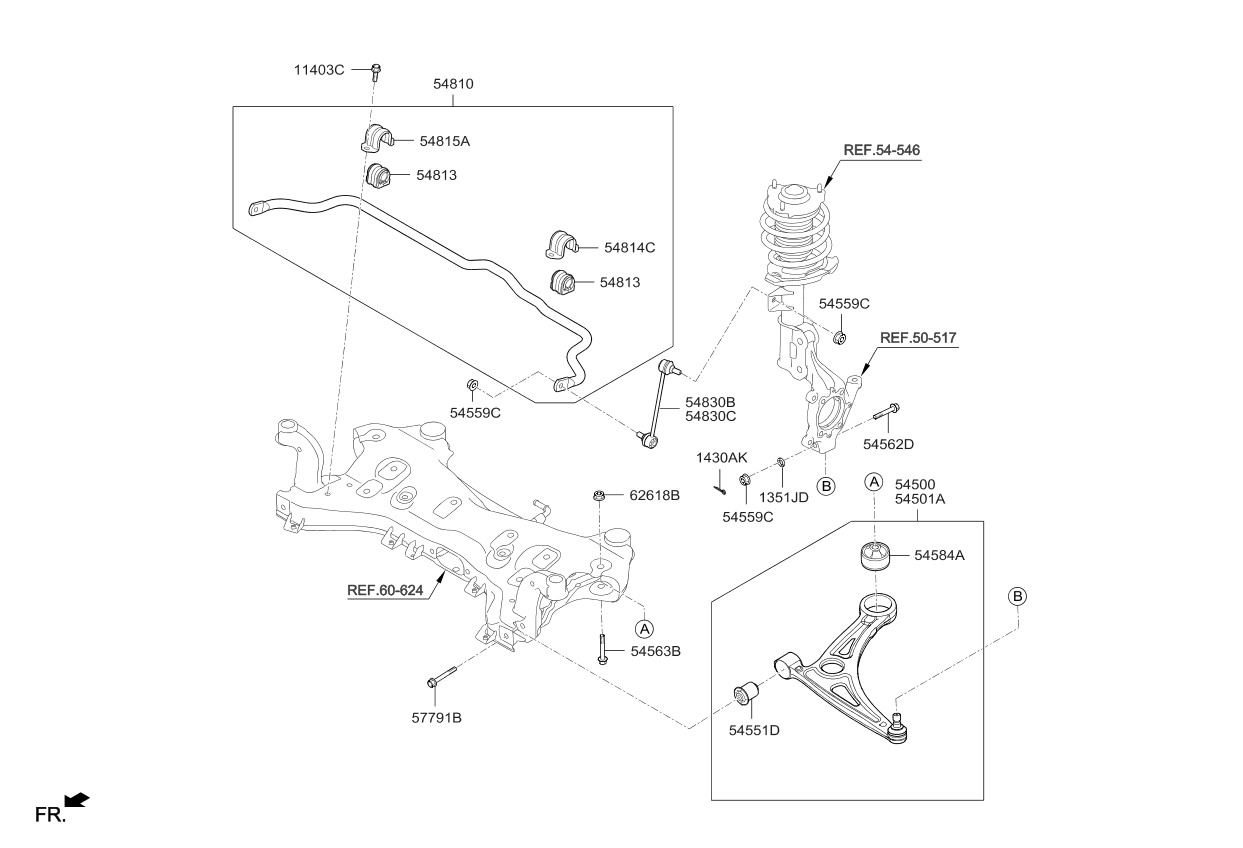 11403C
54810
54815A
54813
54814C
54813
REF.54-546
54559C
REF.50-517
54559C
54830B
54830C
54562D
1430AK
1351JD
B
54559C
A
54500
54501A
62618B
54584A
REF.60-624
A
B
54563B
57791B
54551D
FR.