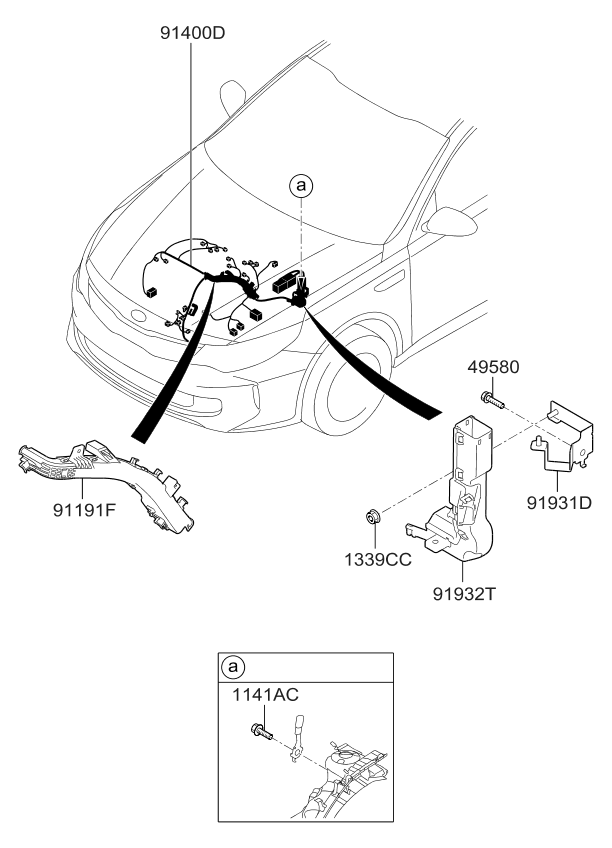 91400D

a

49580

91191F

91931D

1339CC

91932T

a

1141AC