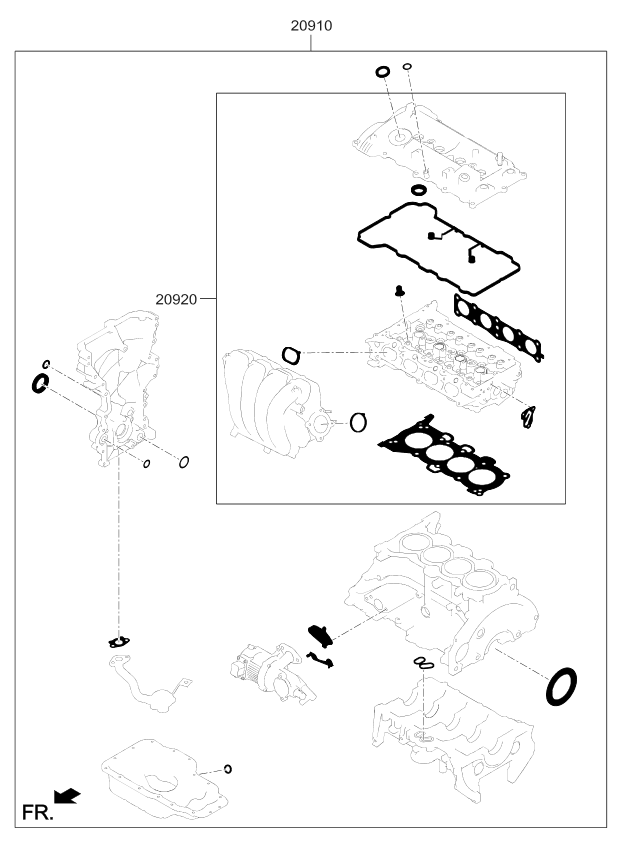 20910

20920

FR.