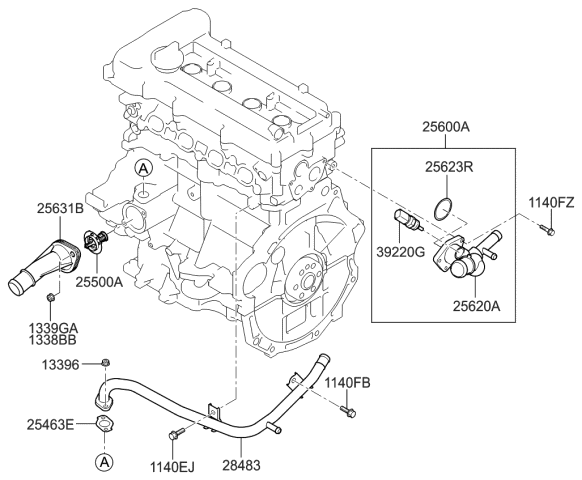 25600A
25623R
1140FZ
A
25631B
39220G
25500A
25620A
1339GA
1338BB
13396
1140FB
25463E
A
1140EJ
28483