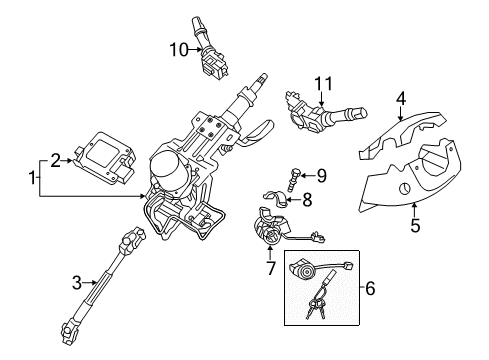 10
11
4
2
1
9
8
5
7
3
6