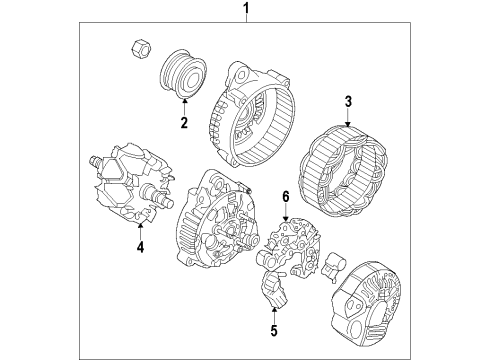 1
2
3
4
6
5