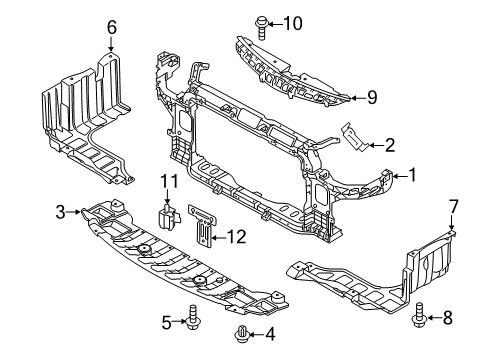 6
10
9
2
1
11
3
12
7
5
4
8