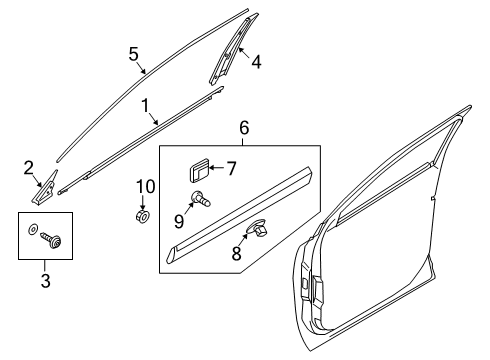 5
4
1
6
2
7
10
9
8
3