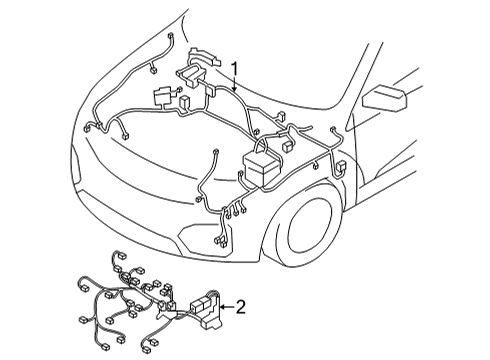 1

2