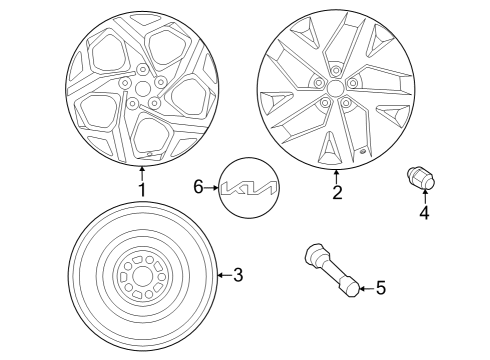 1
6
KIA
2
4
3
5