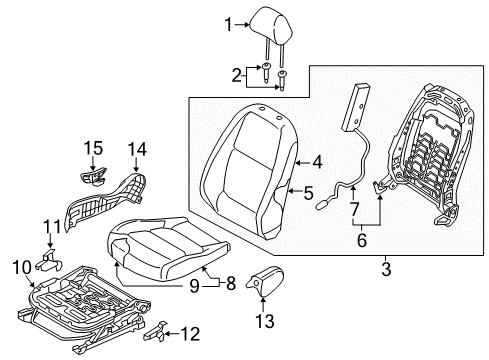 1
2
15
14
4
5
7
6
3
11
10
9
8
13
12