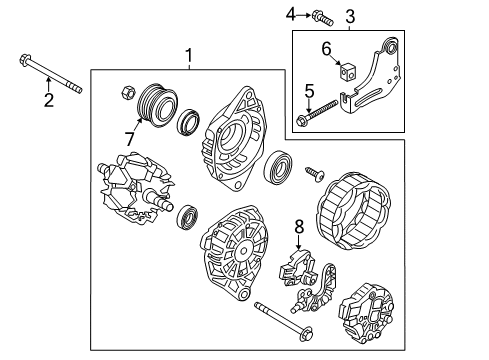 4
3
1
6
2
5
7
8