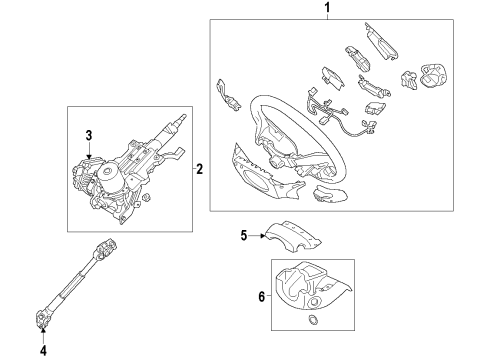 1
3
2
5
6
4