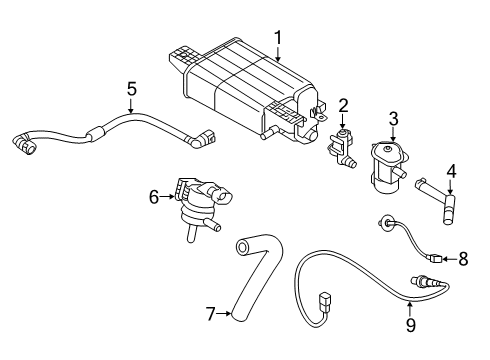 1
5
2
3
4
6
8
7
9