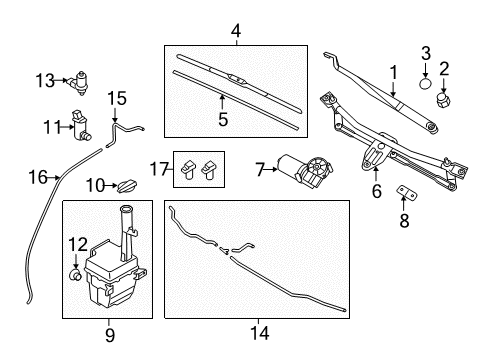 4
3
1
2
13
15
5
11
17
7
16
10
6
8
12
9
14