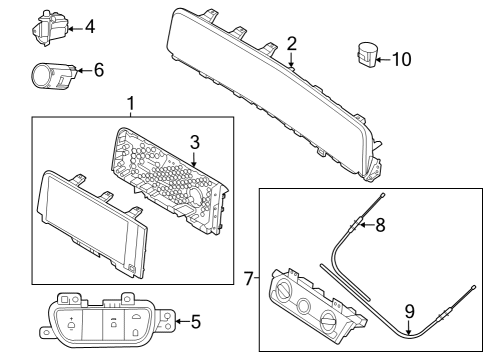 4
6
2
10
1
3
8
7
9
5