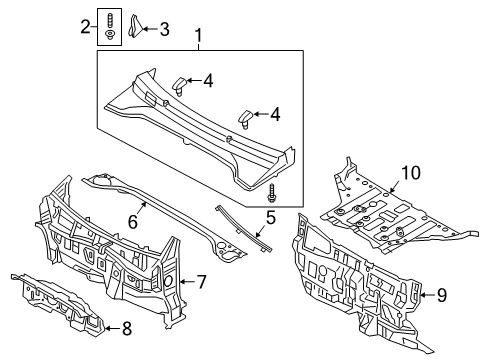 2
3
1
4
4
10
6
5
7
9
8