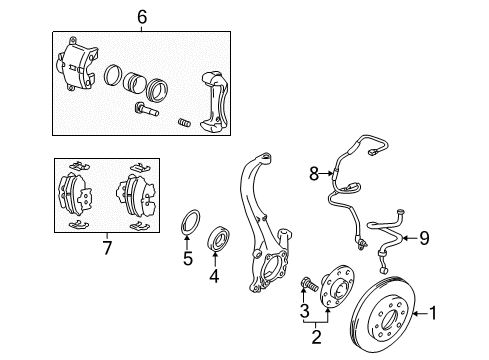 6
7
8
9
5
4
3
2
1