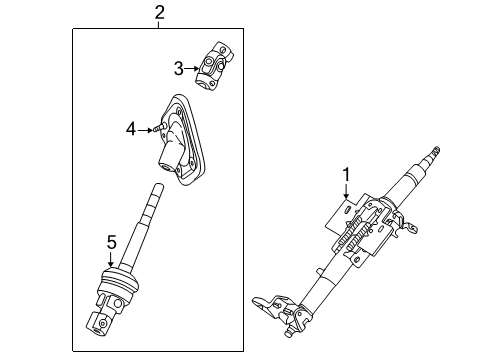 2
3
4
5
1