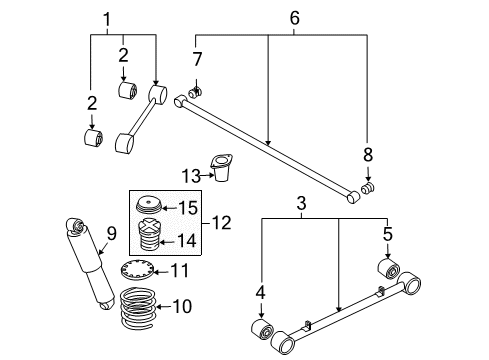 1
2
2
6
7
8
13
15
12
14
9
11
10
3
5
4